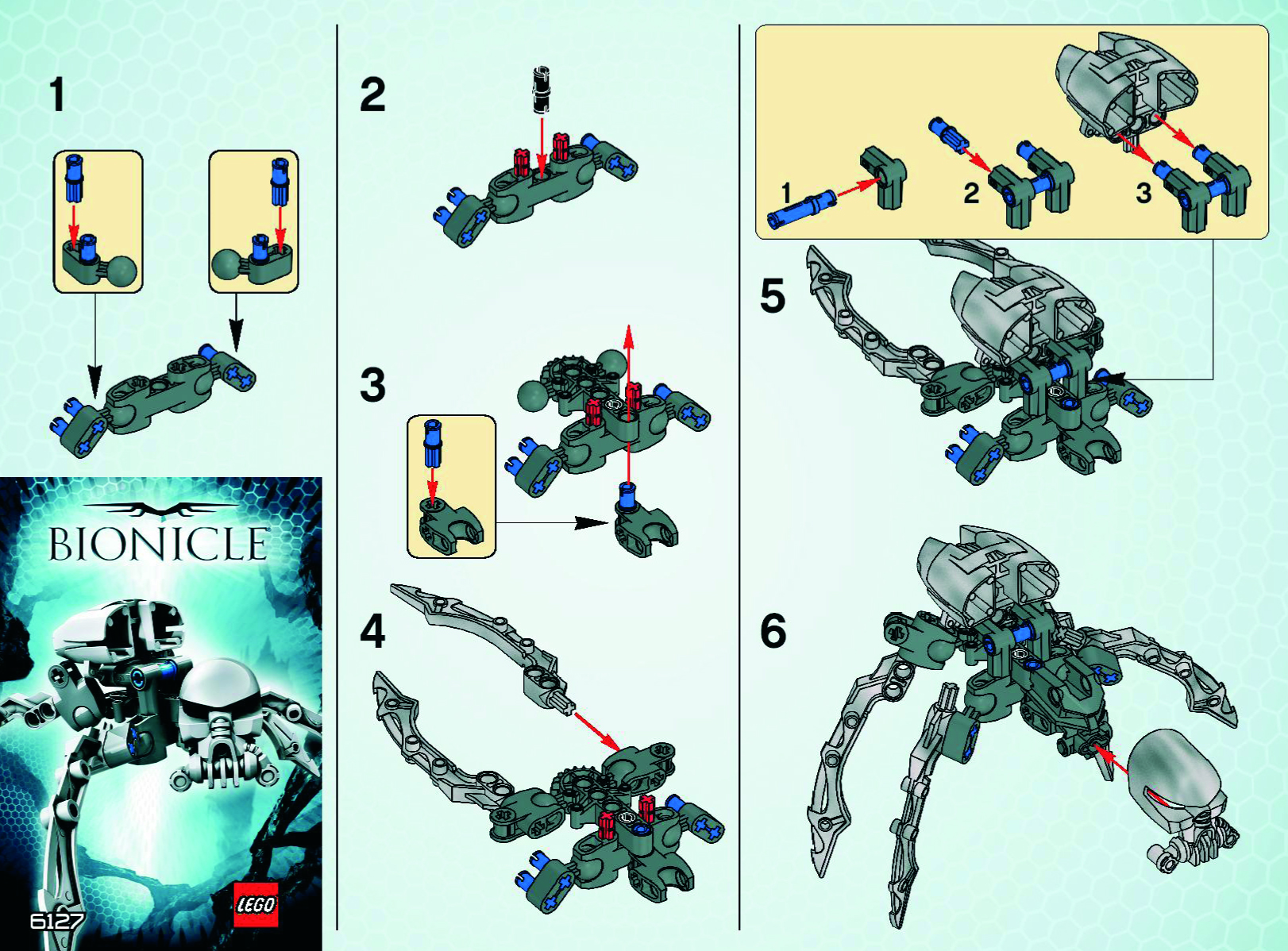 1

BIONICLE

LEGO

6127

2

3

4

1

2

3

5

6