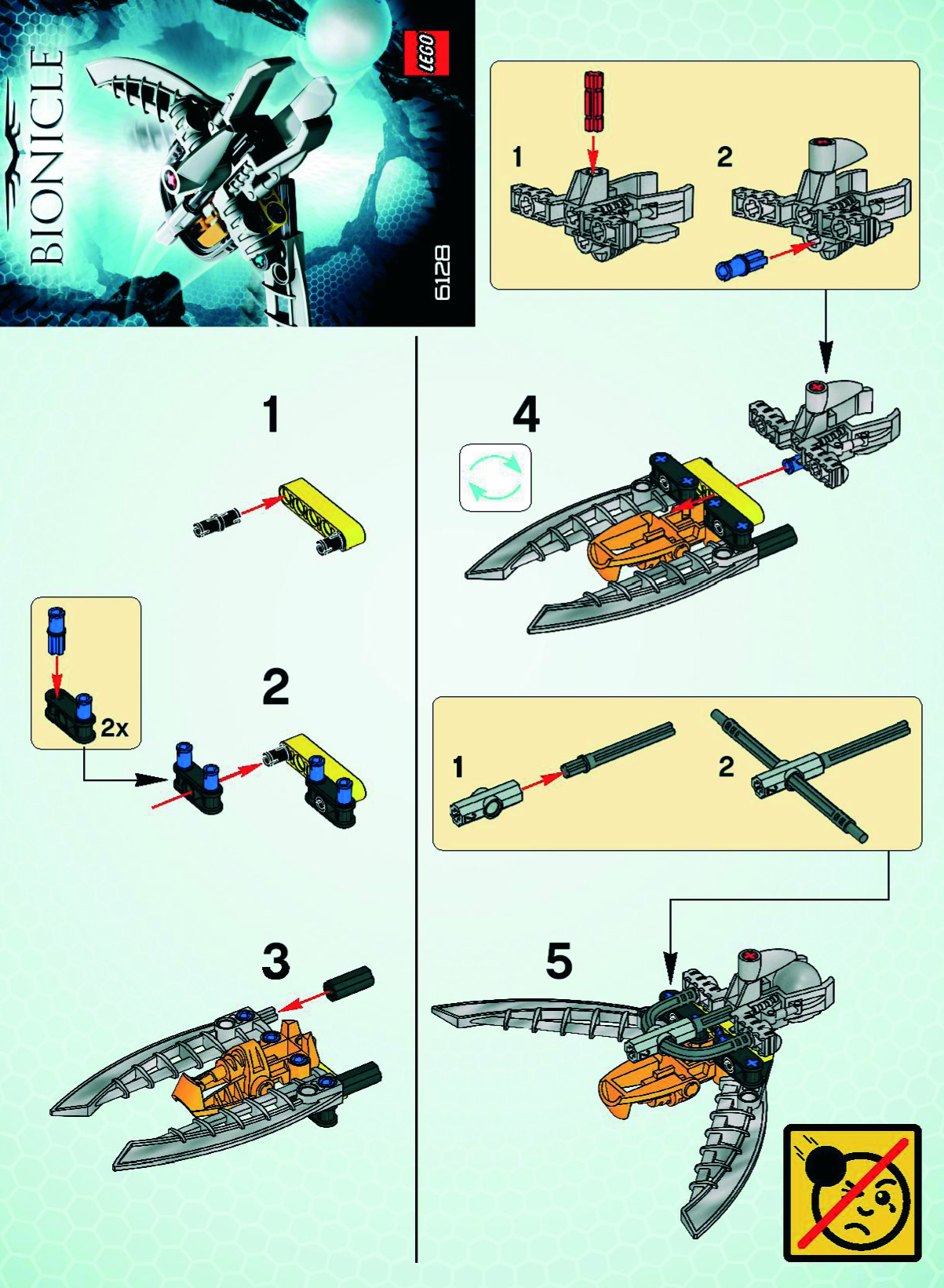 BIONICLE

LEGO

6128

1

2

1

2x

2

3

4

1

2

5