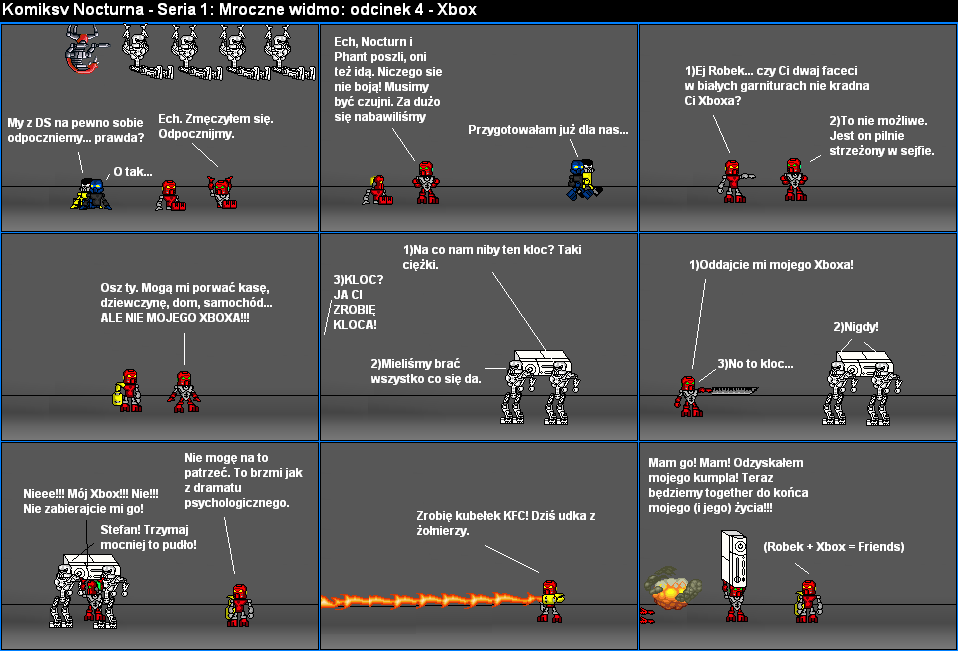 Komiksv Nocturna - Seria 1: Mroczne widmo: odcinek 4 - Xbox

My z DS na pewno sobie odpoczniemy... prawda?

O tak...

Ech. Zmęczyłem się. Odpocznijmy.

Ech, Nocturn i Phant poszli, oni też idą. Niczego sie nie boją! Musimy być czujni. Za dużo się nabawiliśmy

Przygotowałam już dla nas...

1)Ej Robek... czy Ci dwaj faceci w białych garniturach nie kradna Ci Xboxa?

2)To nie możliwe. Jest on pilnie strzeżony w sejfie.

Osz ty. Mogą mi porwać kasę, dziewczynę, dom, samochód... ALE NIE MOJEGO XBOXA!!!

1)Na co nam niby ten kloc? Taki ciężki.

3)KLOC? JA CI ZROBIĘ KLOCA!

2)Mieliśmy brać wszystko co się da.

1)Oddajcie mi mojego Xboxa!

2)Nigdy!

3)No to kloc...

Nieee!!! Mój Xbox!!! Nie!!! Nie zabierajcie mi go!

Stefan! Trzymaj mocniej to pudło!

Nie mogę na to patrzeć. To brzmi jak z dramatu psychologicznego.

Zrobię kubełek KFC! Dziś udka z żołnierzy.

Mam go! Mam! Odzyskałem mojego kumpla! Teraz będziemy together do końca mojego (i jego) życia!!!

(Robek + Xbox = Friends)