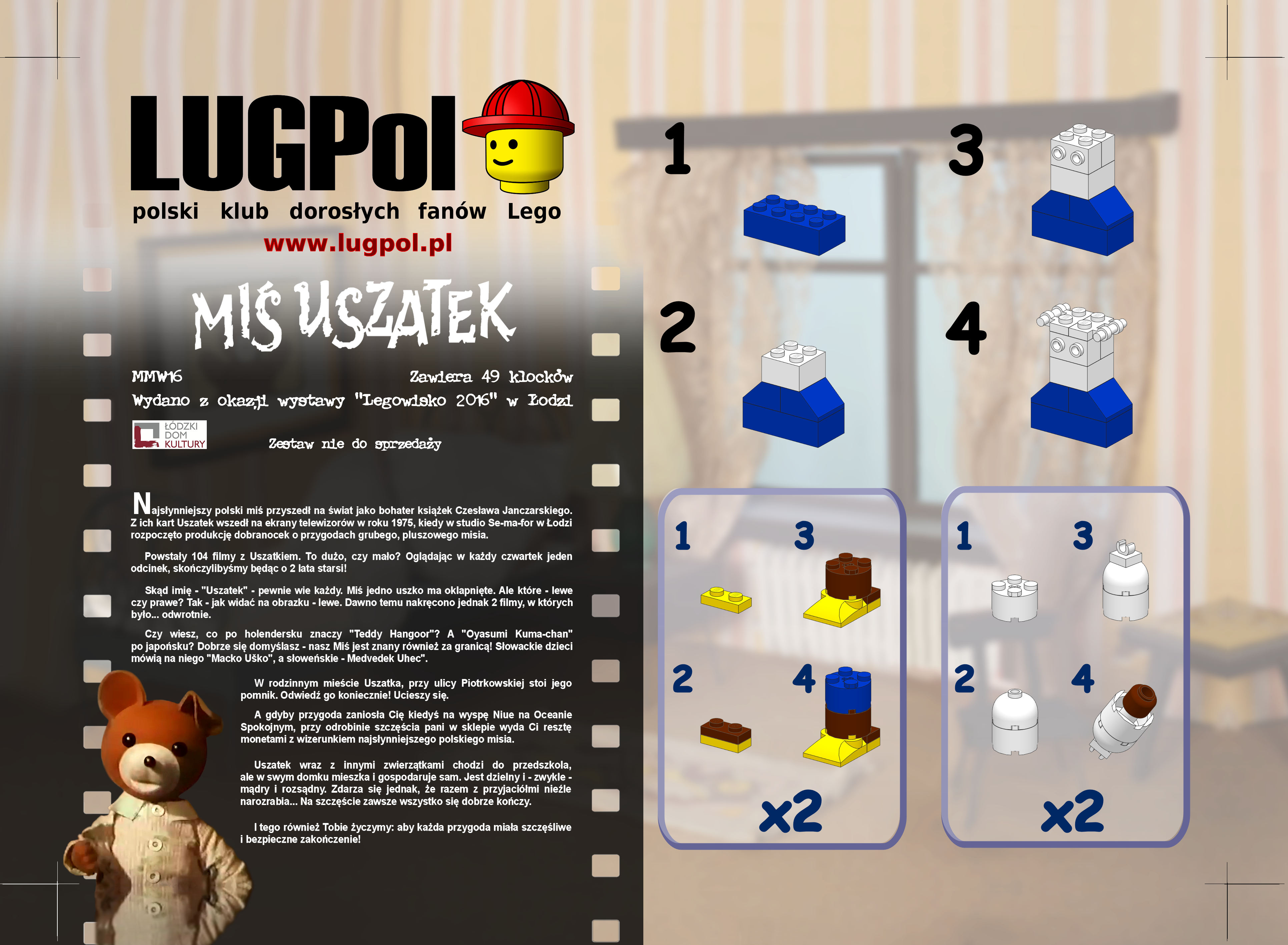 LUGPol
polski klub dorosłych fanów Lego
www.lugpol.pl

MIŚ USZATEK

MMW16

Zawiera 49 klocków

Wydano z okazji wystawy "Legowisko 2016" w Łodzi

ŁÓDZKI DOM KULTURY

Zestaw nie do sprzedaży

Najsłynniejszy polski miś przyszedł na świat jako bohater książek Czesława Janczarskiego. Z ich kart Uszatek wszedł na ekrany telewizorów w roku 1975, kiedy w studio Se-ma-for w Łodzi rozpoczęto produkcję dobranocek o przygodach grubego, pluszowego misia.

Powstały 104 filmy z Uszatkiem. To dużo, czy mało? Oglądając w każdy czwartek jeden odcinek, skończylibyśmy będąc o 2 lata starsi!

Skąd imię - "Uszatek" - pewnie wie każdy. Miś jedno uszko ma oklapnięte. Ale które - lewe czy prawe? Tak - jak widać na obrazku - lewe. Dawno temu nakręcono jednak 2 filmy, w których było... odwrotnie.

Czy wiesz, co po holendersku znaczy "Teddy Hangoor"? A "Oyasumi Kuma-chan" po japońsku? Dobrze się domyślasz - nasz Miś jest znany również za granicą! Słowackie dzieci mówią na niego "Macko Uško", a słoweńskie - Medvedek Uhec".

W rodzinnym mieście Uszatka, przy ulicy Piotrkowskiej stoi jego pomnik. Odwiedź go koniecznie! Ucieszy się.

A gdyby przygoda zaniosła Cię kiedyś na wyspę Niue na Oceanie Spokojnym, przy odrobinie szczęścia pani w sklepie wyda Ci resztę monetami z wizerunkiem najsłynniejszego polskiego misia.

Uszatek wraz z innymi zwierzątkami chodzi do przedszkola, ale w swym domku mieszka i gospodaruje sam. Jest dzielny i - zwykle - mądry i rozsądny. Zdarza się jednak, że razem z przyjaciółmi nieźle narozrabia... Na szczęście zawsze wszystko się dobrze kończy.

I tego również Tobie życzymy: aby każda przygoda miała szczęśliwe i bezpieczne zakończenie!

1
3
2
4

1
3
2
4
x2

1
3
2
4
x2