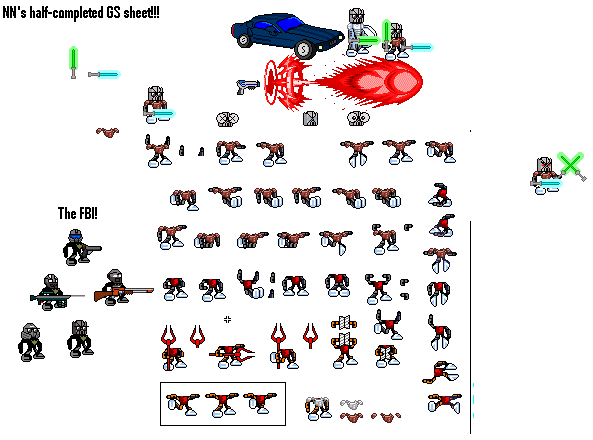 NN's half-completed GS sheet!!!

The FBI!