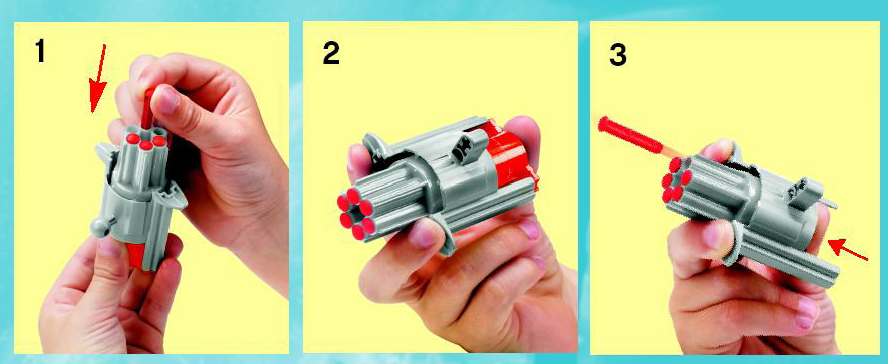 1

2

3