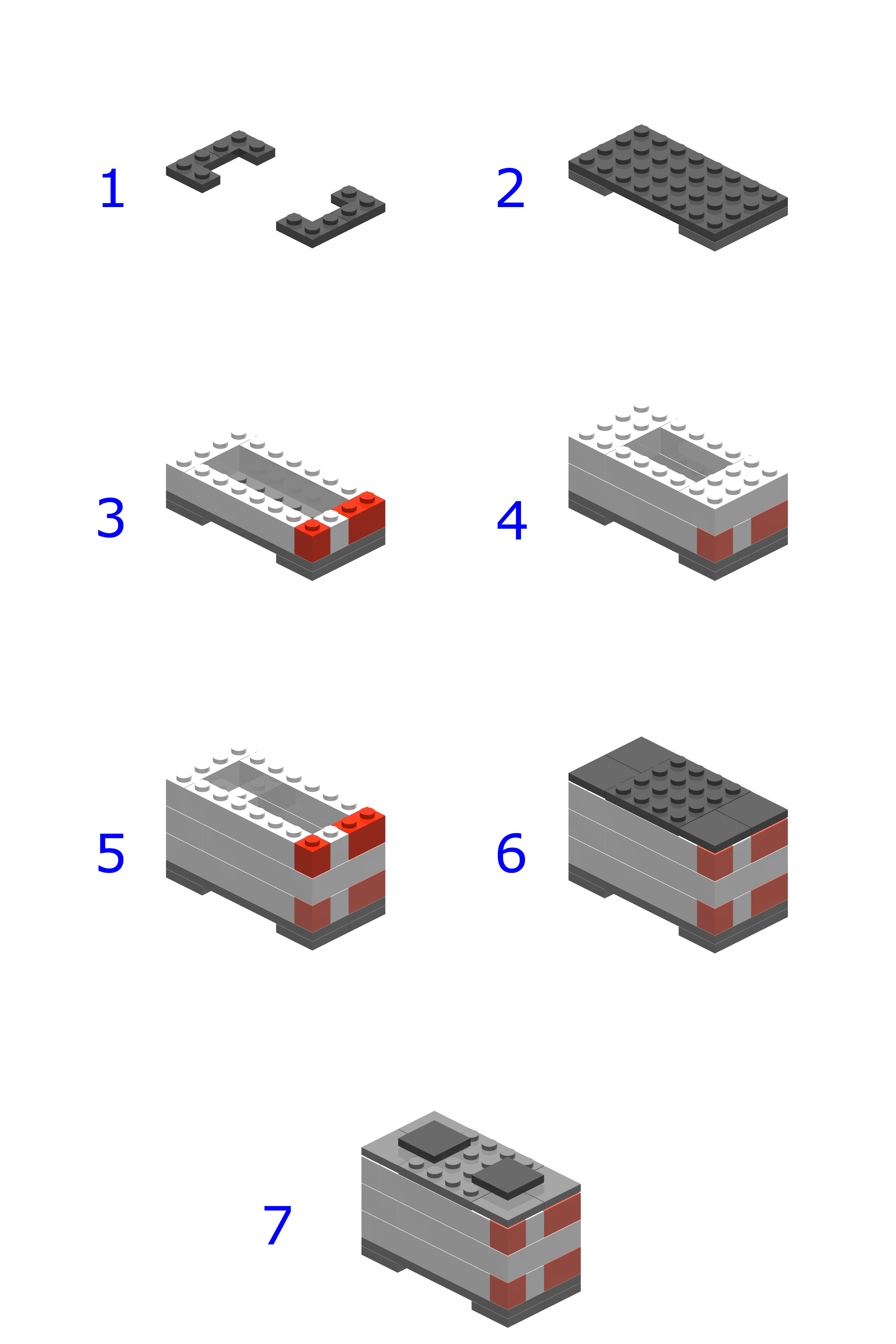 1

2

3

4

5

6

7