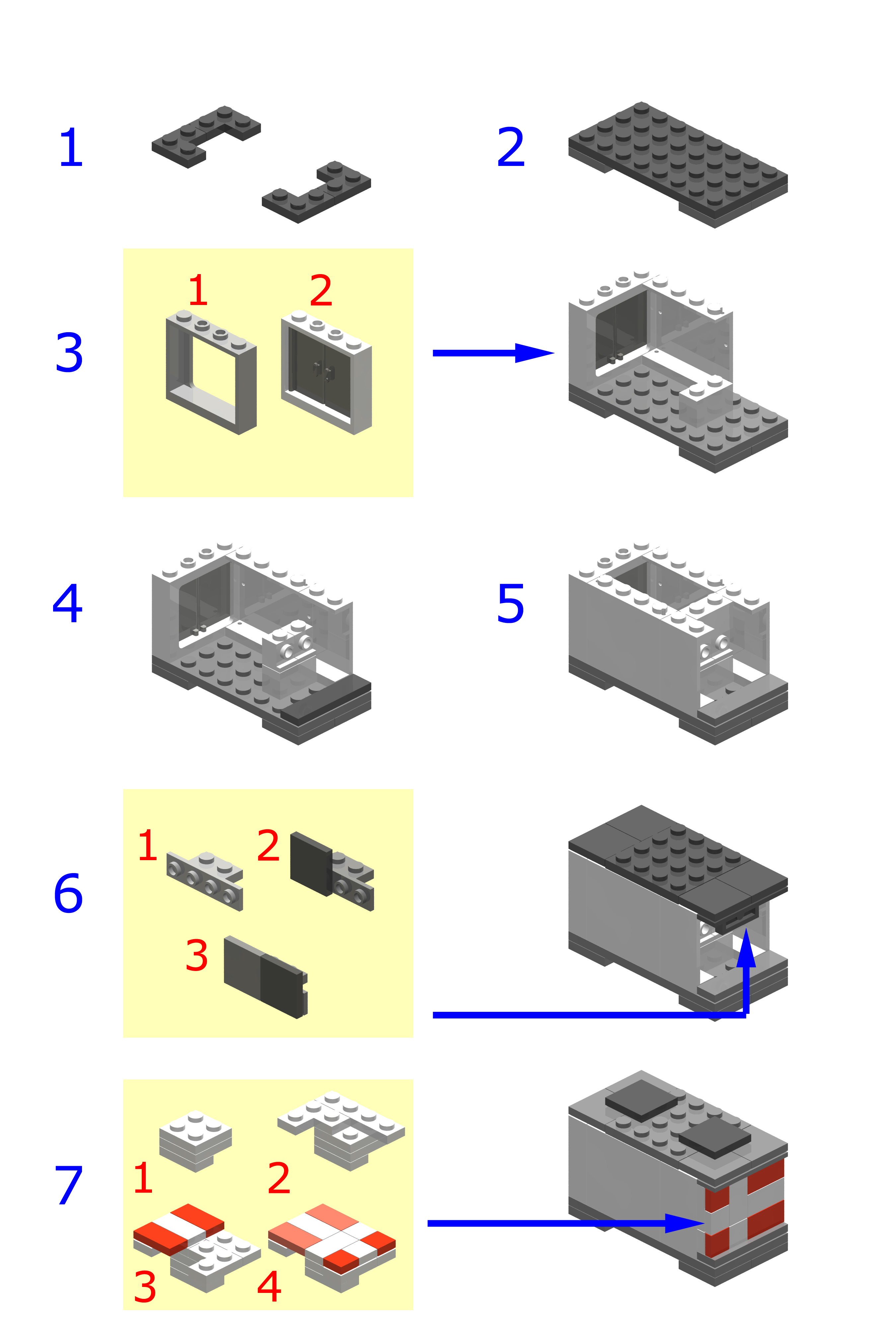 1

2

3

1 2

4

5

6

1 2

3

7

1 2

3 4