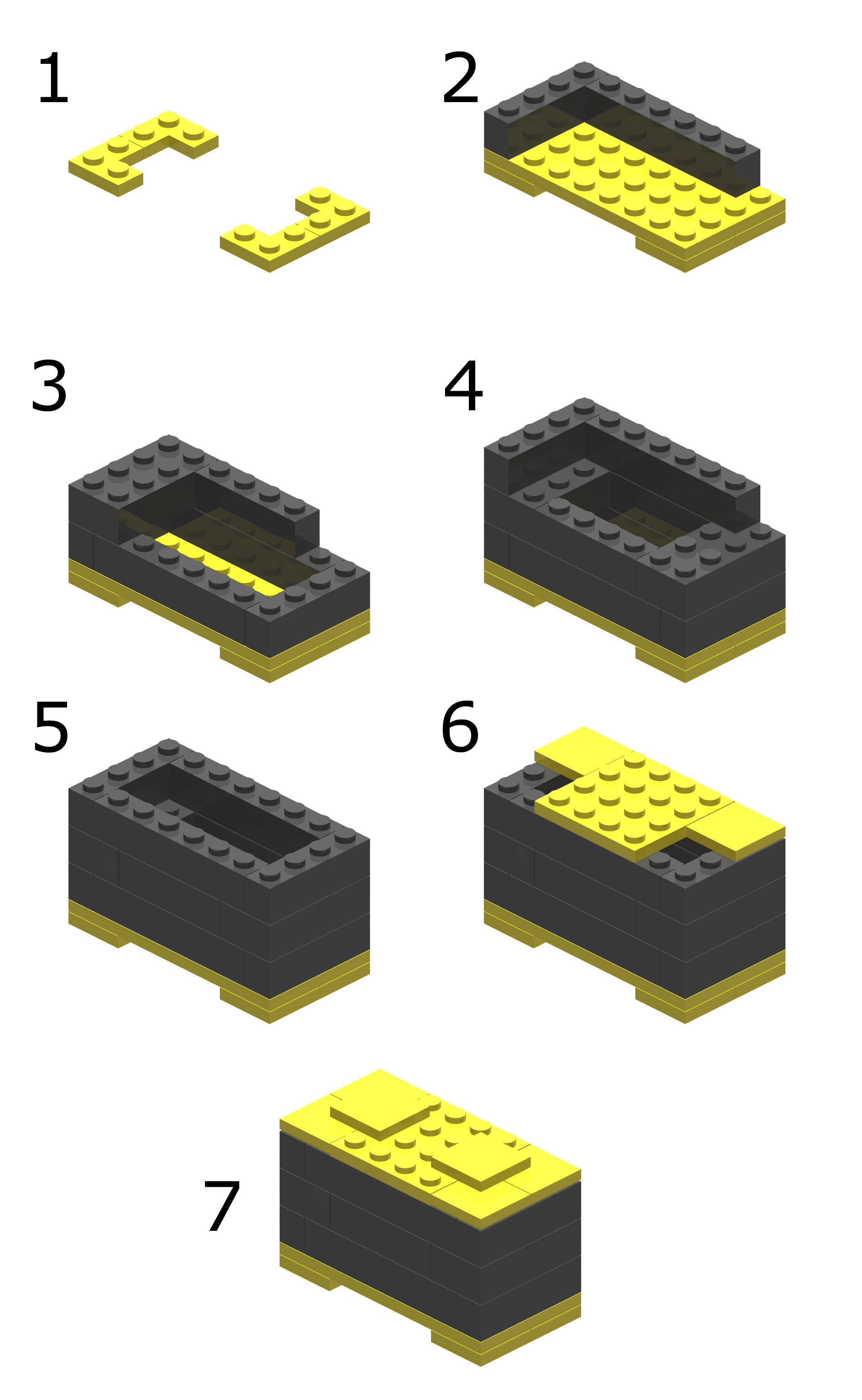 1

2

3

4

5

6

7