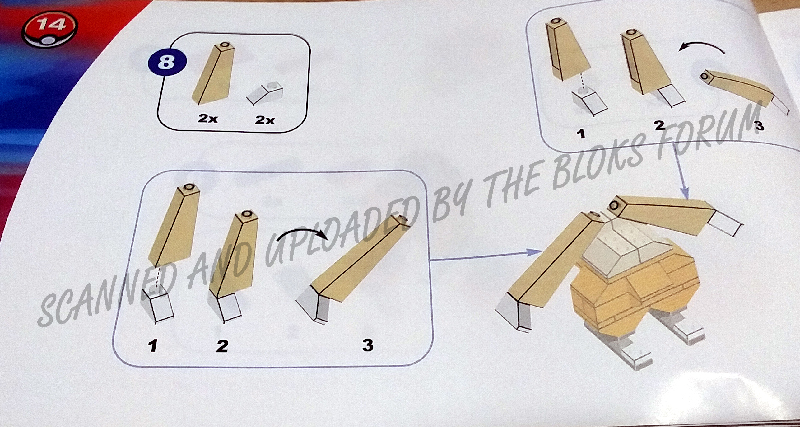 14

8

2x 2x

1 2 3

1 2 3

SCANNED AND UPLOADED BY THE BLOKS FORUM