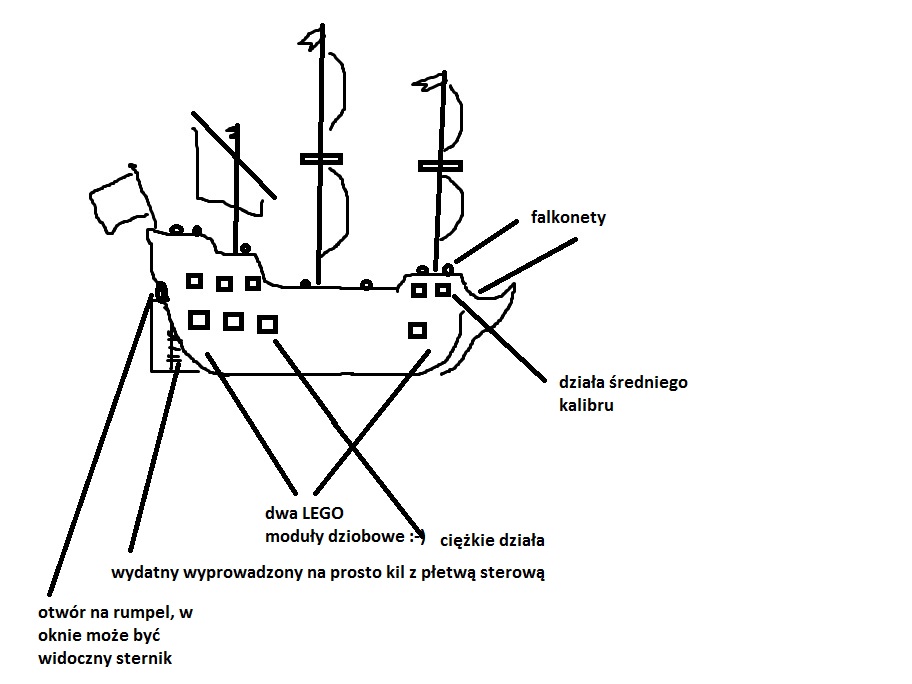 falkonety

działa średniego kalibru

dwa LEGO moduły dziobowe :-)

ciężkie działa

wydatny wyprowadzony na prosto kil z płetwą sterową

otwór na rumpel, w oknie może być widoczny sternik