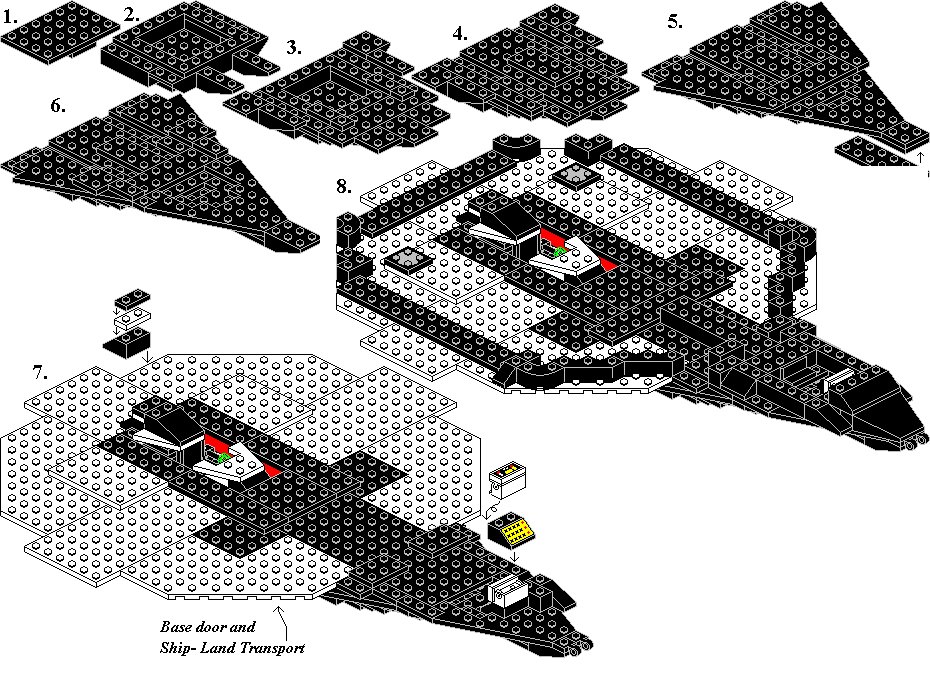 1.

2.

3.

4.

5.

6.

8.

7.

Base door and
Ship- Land Transport