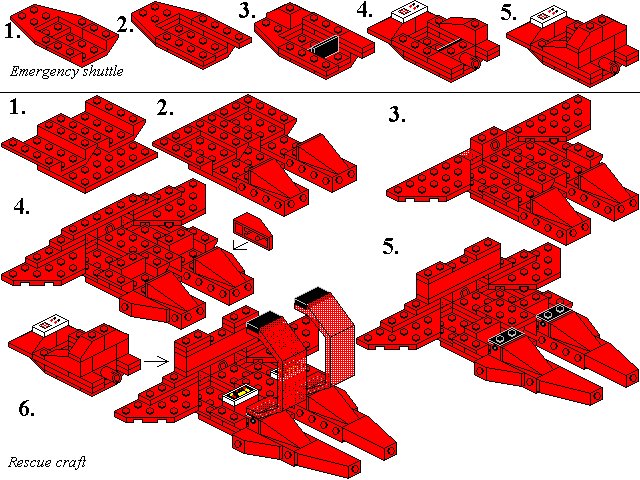 1. 2. 3. 4. 5.

Emergency shuttle

1. 2. 3.

4.

5.

6.

Rescue craft