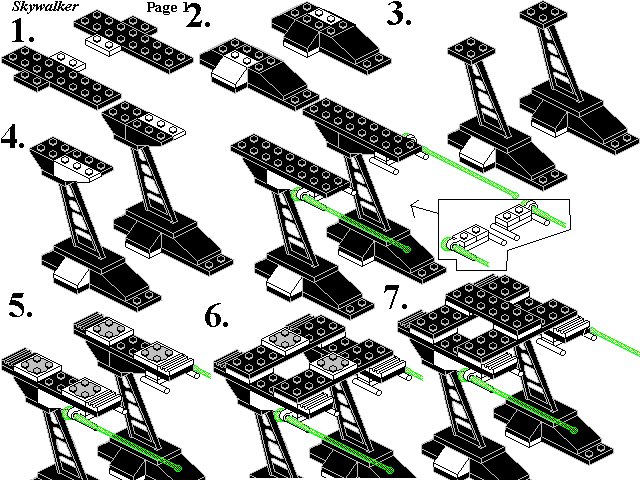 Skywalker

Page 1

1.

2.

3.

4.

5.

6.

7.