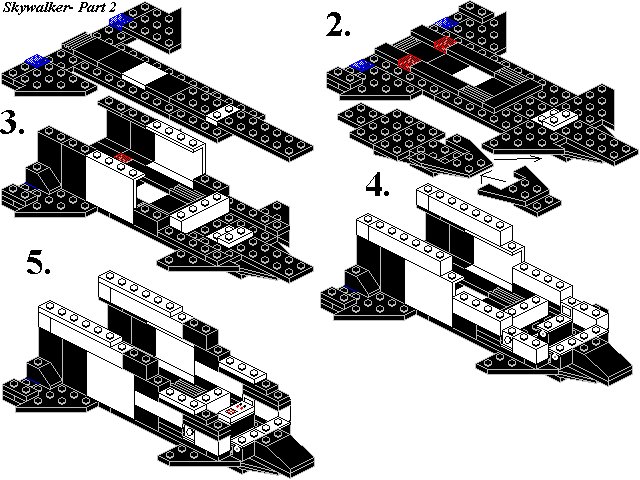 Skywalker- Part 2

2.

3.

4.

5.