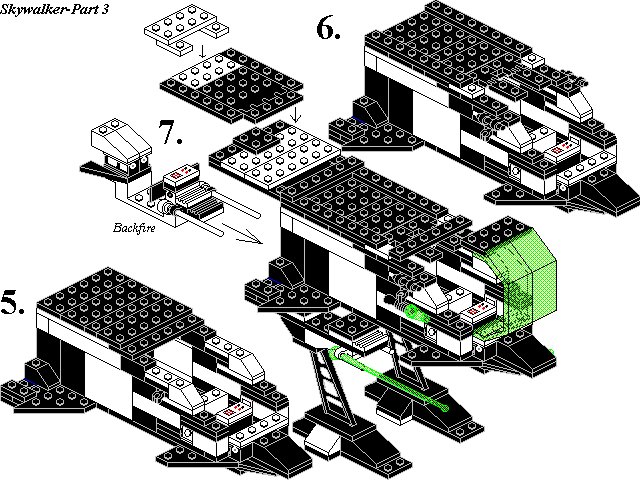 Skywalker-Part 3

6.

7.

Backfire

5.