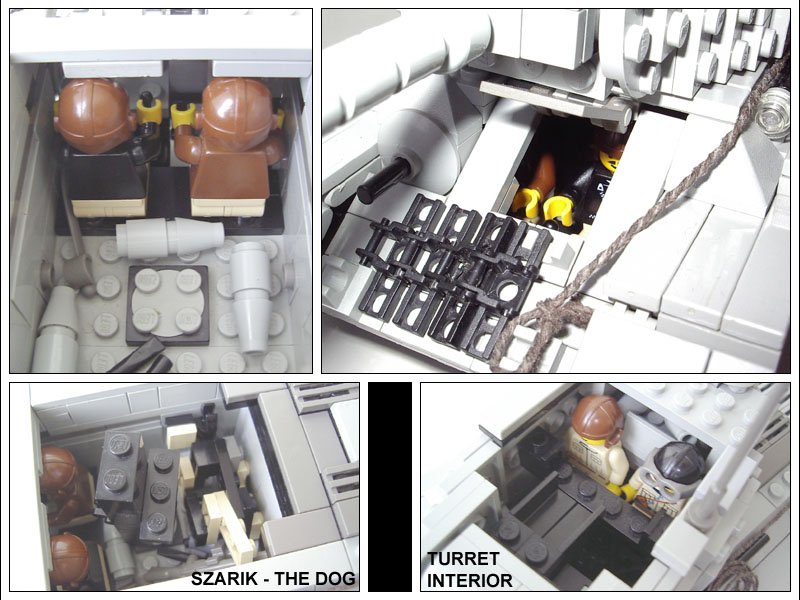 SZARIK - THE DOG

TURRET
INTERIOR