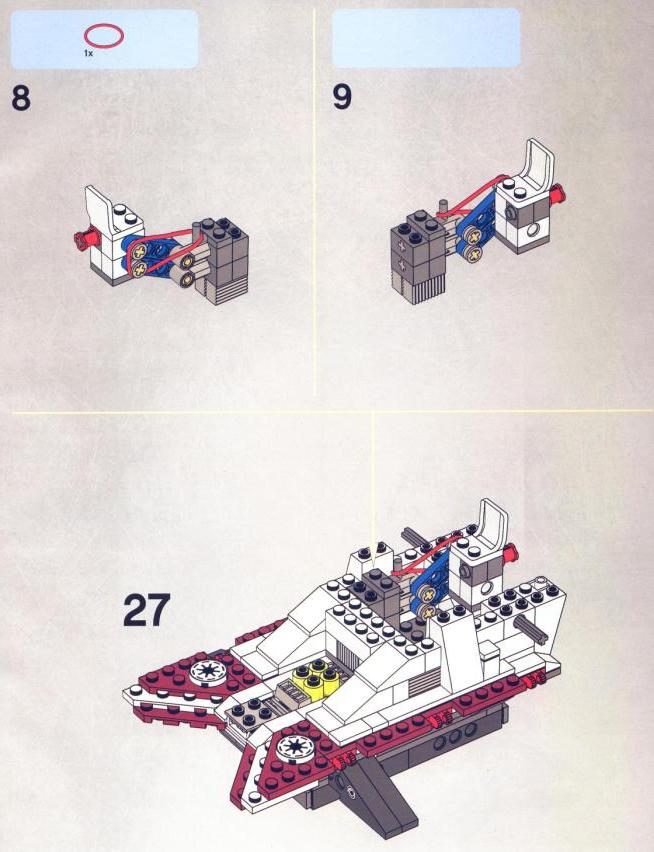 1x

8

9

27