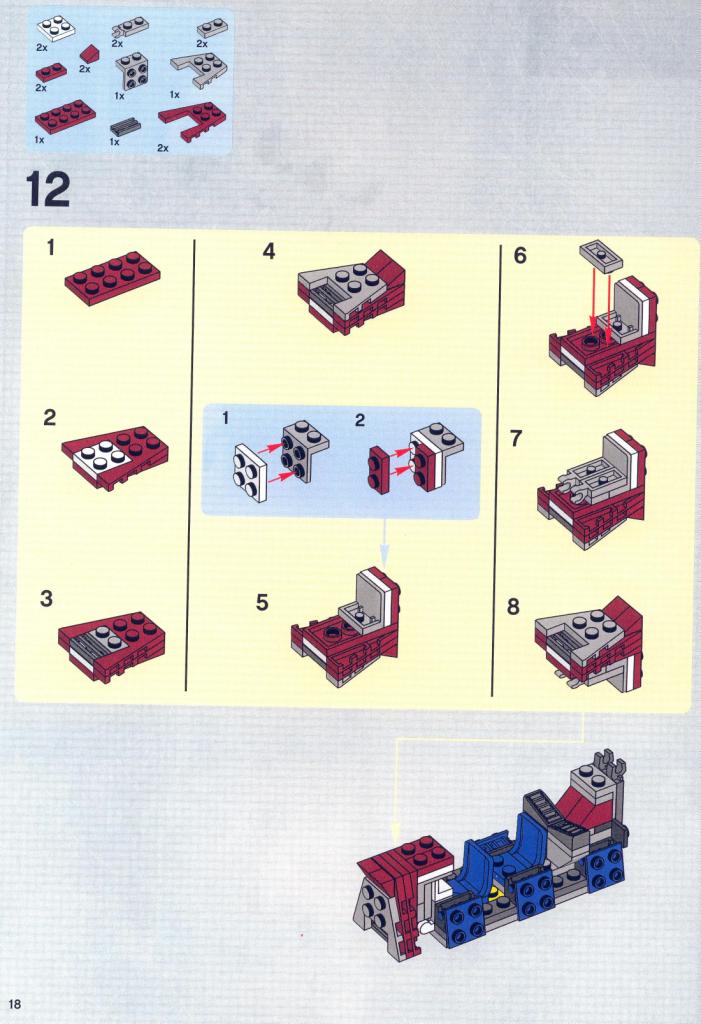 2x
2x
2x
2x
2x
1x
1x
1x
1x
2x

12

1

2

3

4

1

2

5

6

7

8

18