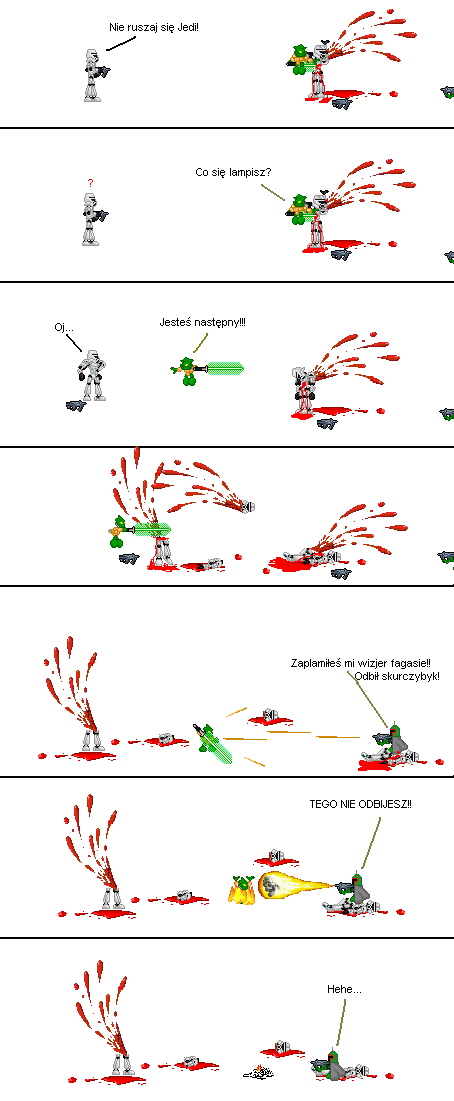 Nie ruszaj się Jedi!

?

Co się lampisz?

Oj...

Jesteś następny!!!

Zaplamiłeś mi wizjer fagasie!!
Odbił skurczybyk!

TEGO NIE ODBIJESZ!!

Hehe...