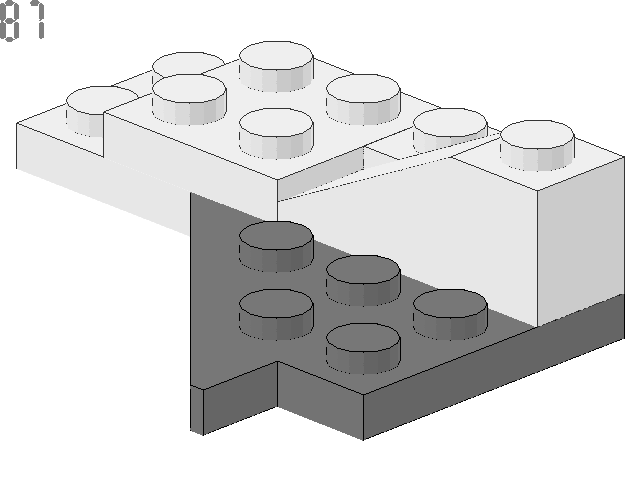 87