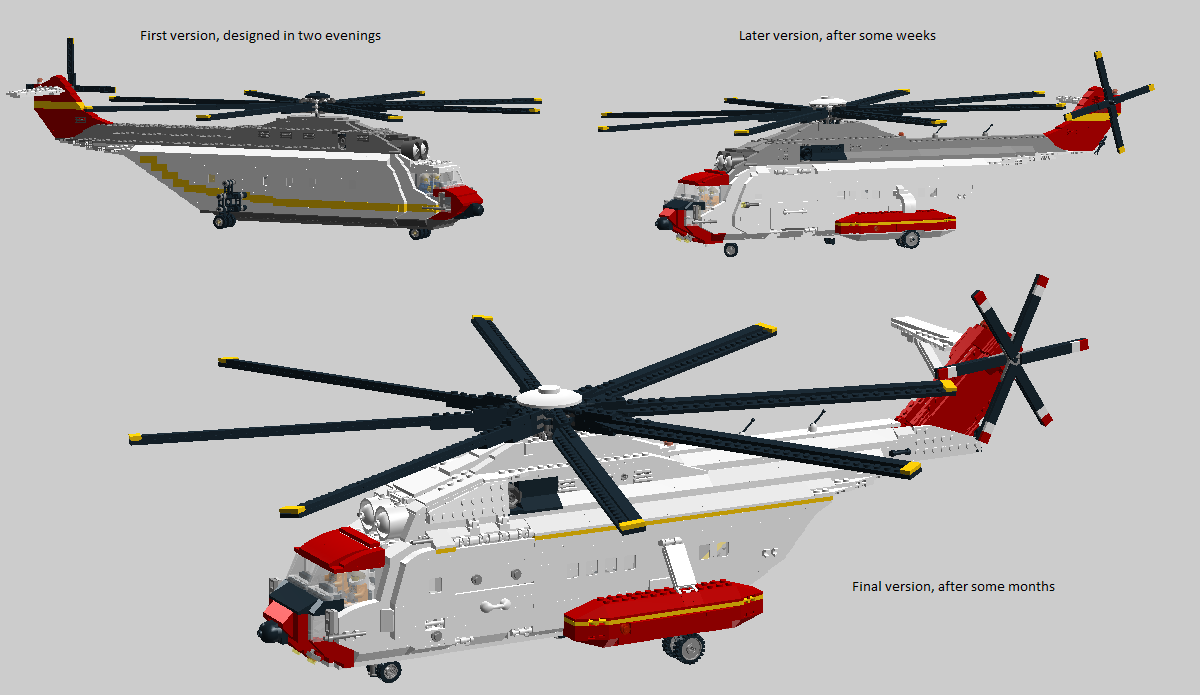 First version, designed in two evenings

Later version, after some weeks

Final version, after some months