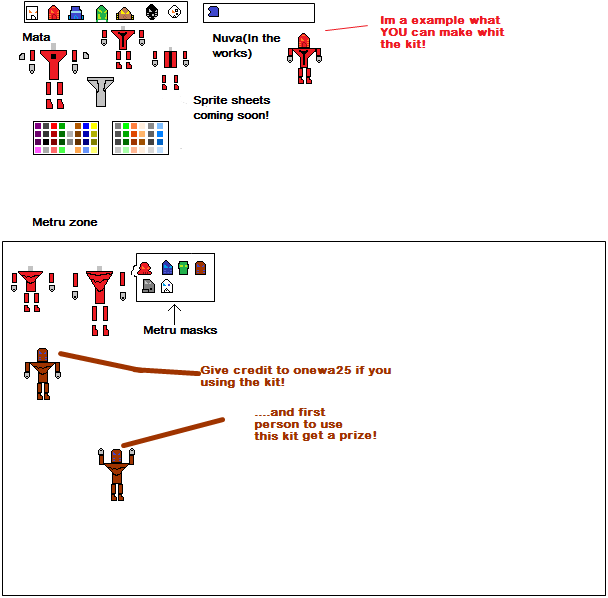 Mata

Nuva(In the works)

Im a example what YOU can make whit the kit!

Sprite sheets coming soon!

Metru zone

Metru masks

Give credit to onewa25 if you using the kit!

....and first person to use this kit get a prize!