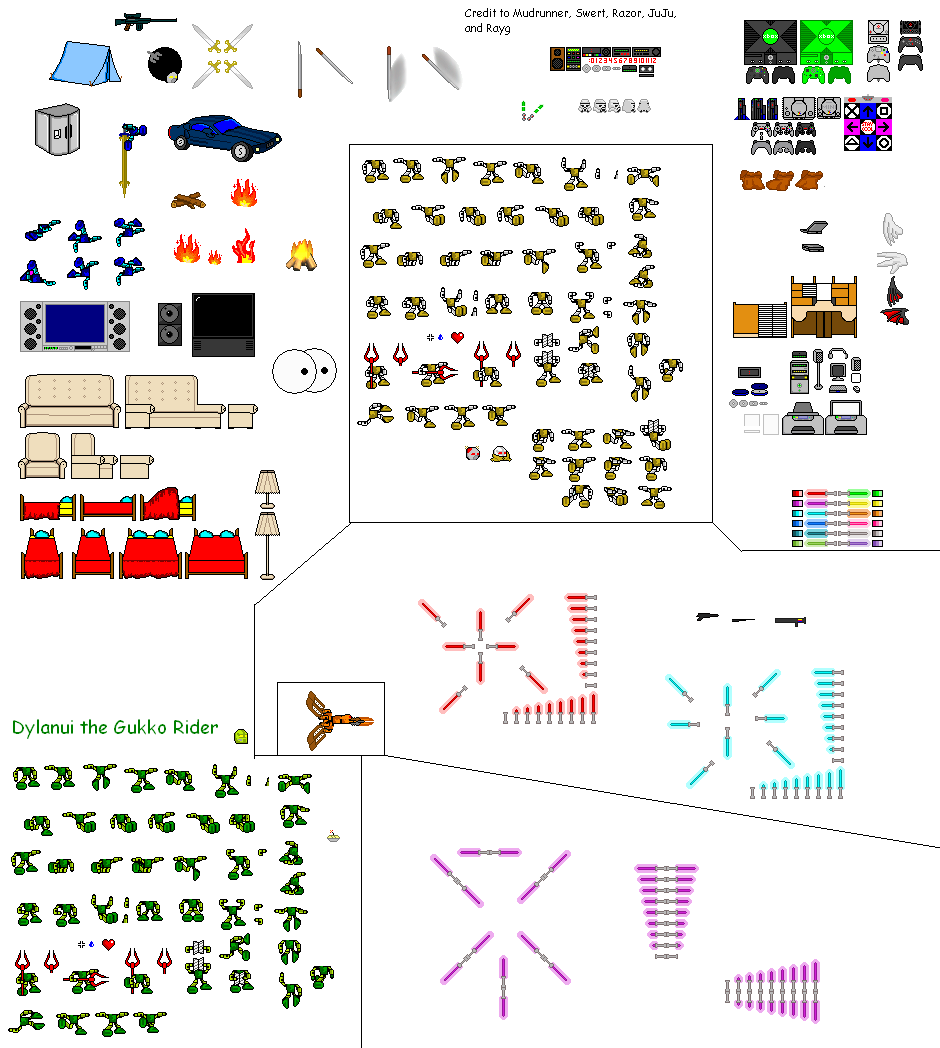 Credit to Mudrunner, Swert, Razor, JuJu, and Rayg

0123456789101112

Dylanui the Gukko Rider