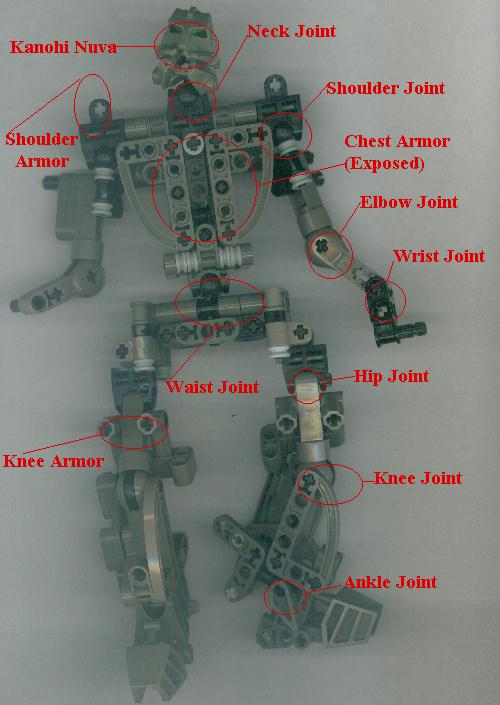 Kanohi Nuva

Neck Joint

Shoulder Joint

Shoulder Armor

Chest Armor (Exposed)

Elbow Joint

Wrist Joint

Waist Joint

Hip Joint

Knee Armor

Knee Joint

Ankle Joint