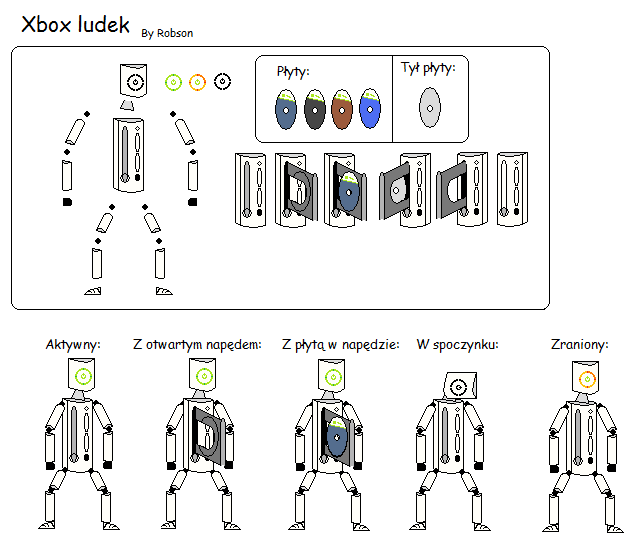 Xbox ludek By Robson

Płyty:

Tył płyty:

Aktywny:

Z otwartym napędem:

Z płytą w napędzie:

W spoczynku:

Zraniony: