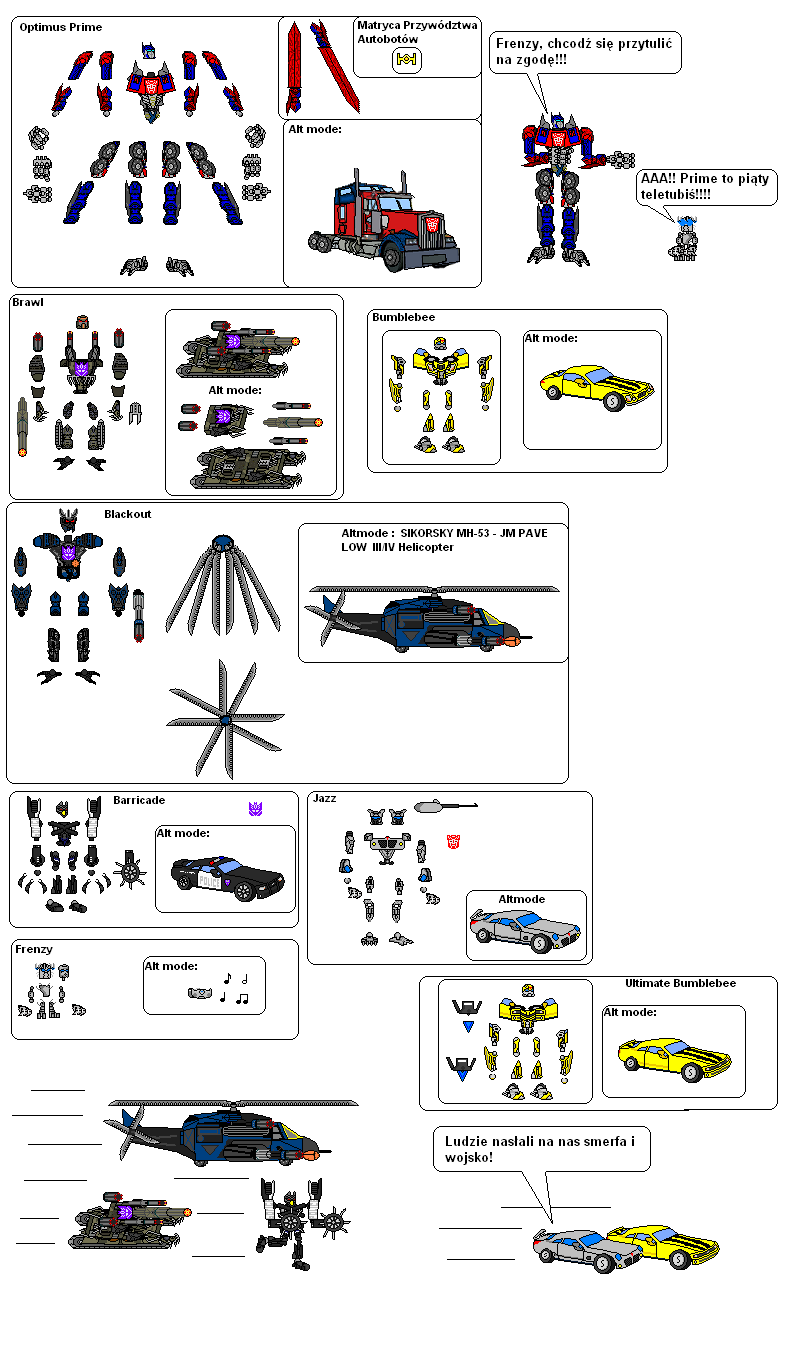 Optimus Prime

Matryca Przywództwa Autobotów

Alt mode:

Frenzy, chcodź się przytulić na zgodę!!!

AAA!! Prime to piąty teletubiś!!!!

Brawl

Alt mode:

Bumblebee

Alt mode:

Blackout

Altmode : SIKORSKY MH-53 - JM PAVE LOW III/IV Helicopter

Barricade

Alt mode:

Jazz

Altmode

Frenzy

Alt mode:

Ultimate Bumblebee

Alt mode:

Ludzie nasłali na nas smerfa i wojsko!