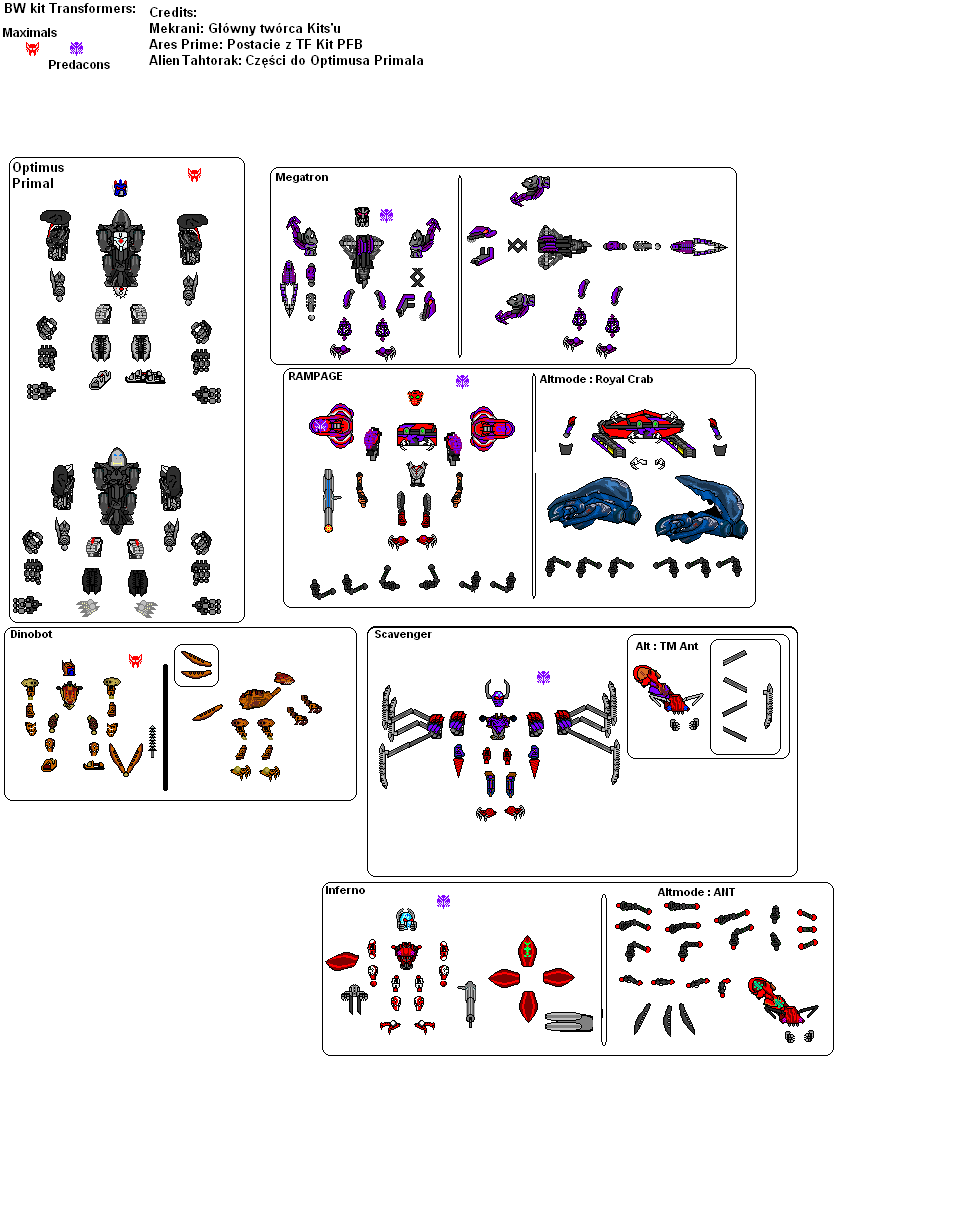 BW kit Transformers:
Maximals
Predacons

Credits:
Mekrani: Główny twórca Kits'u
Ares Prime: Postacie z TF Kit PFB
AlienTahtorak: Części do Optimusa Primala

Optimus Primal

Megatron

RAMPAGE

Altmode : Royal Crab

Dinobot

Scavenger

Alt : TM Ant

Inferno

Altmode : ANT