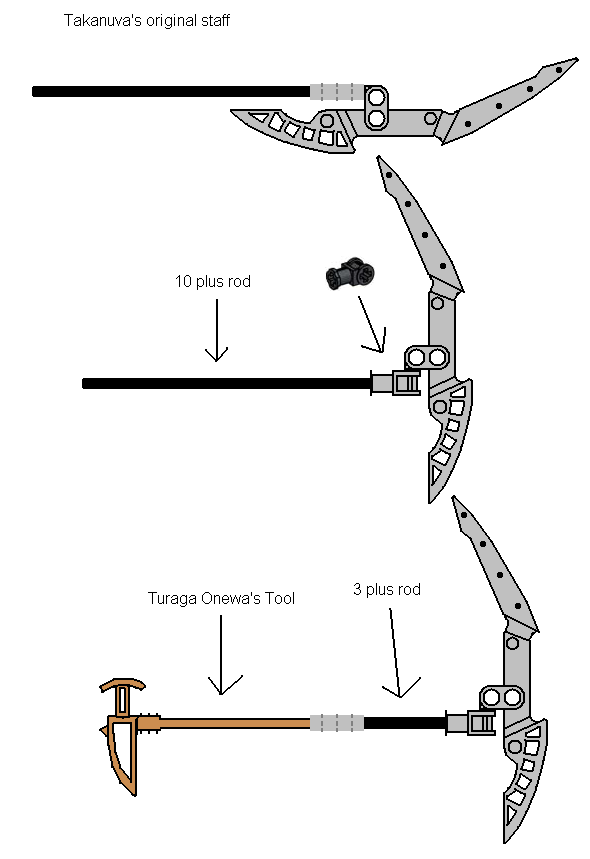 Takanuva's original staff

10 plus rod

Turaga Onewa's Tool

3 plus rod