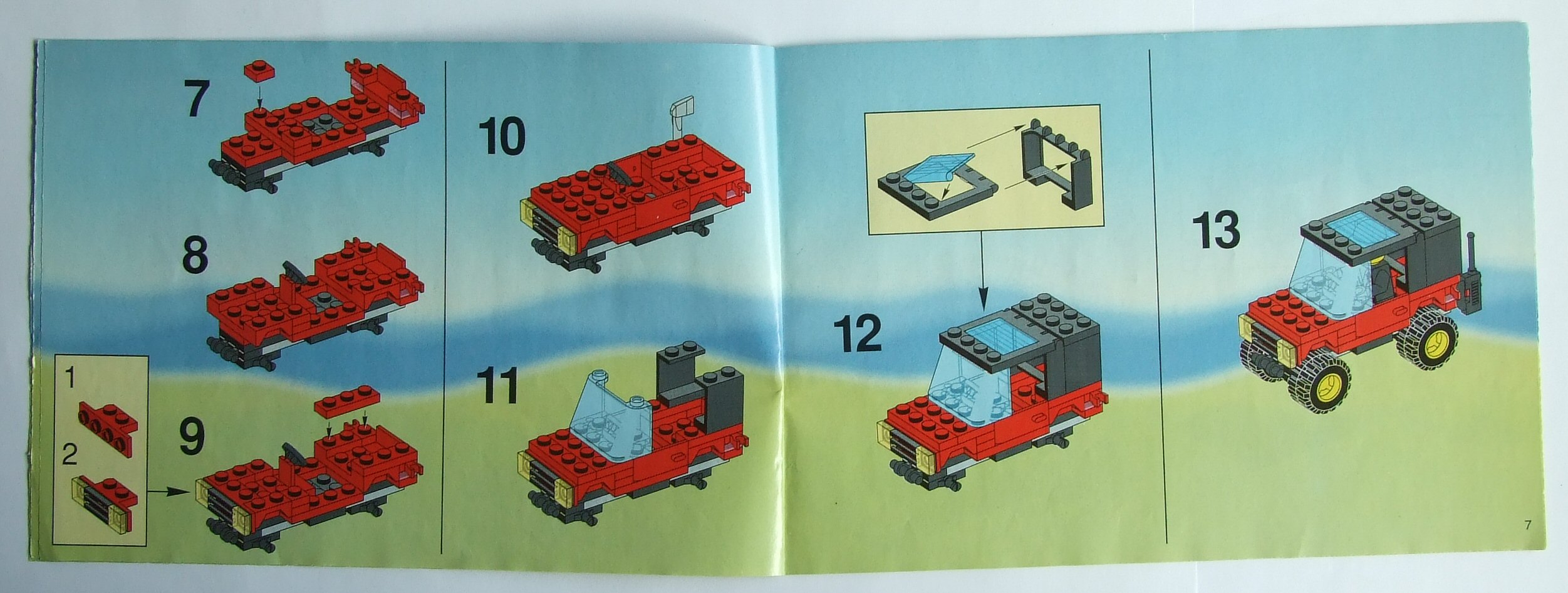 7

8

1

2

9

10

11

12

13

7