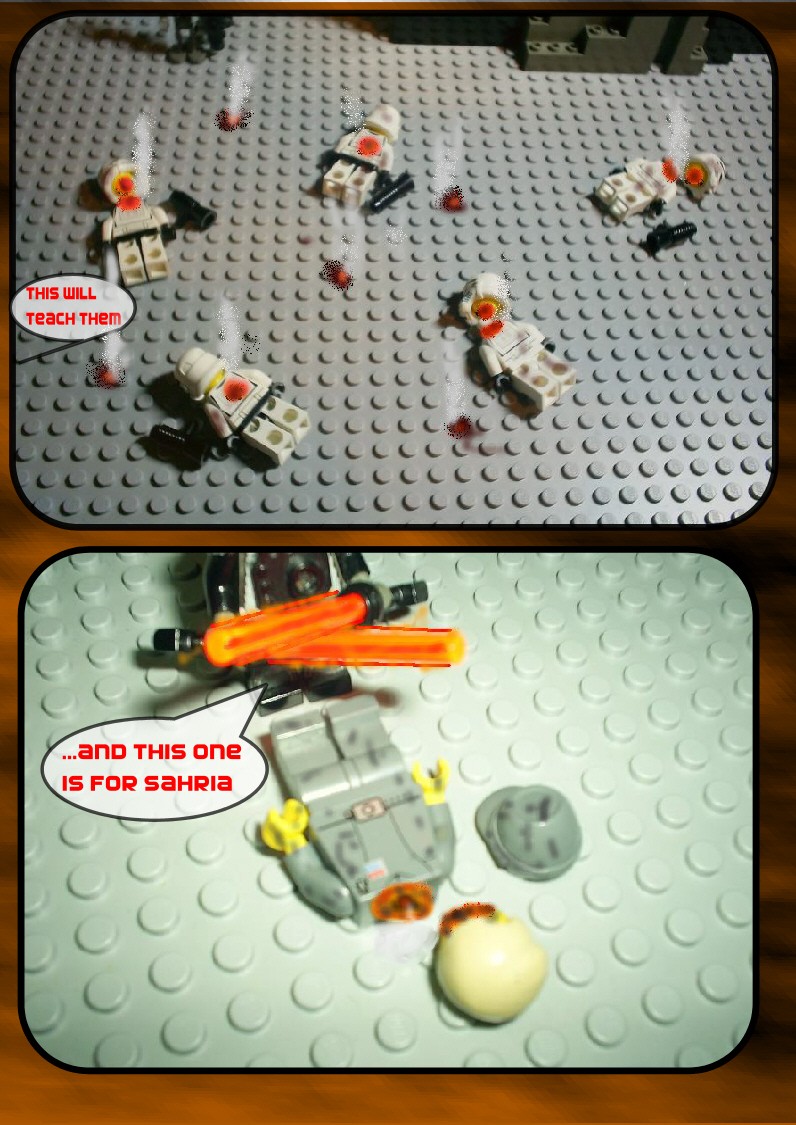 THIS WILL TEACH THEM

...AND THIS ONE IS FOR SAHRIA