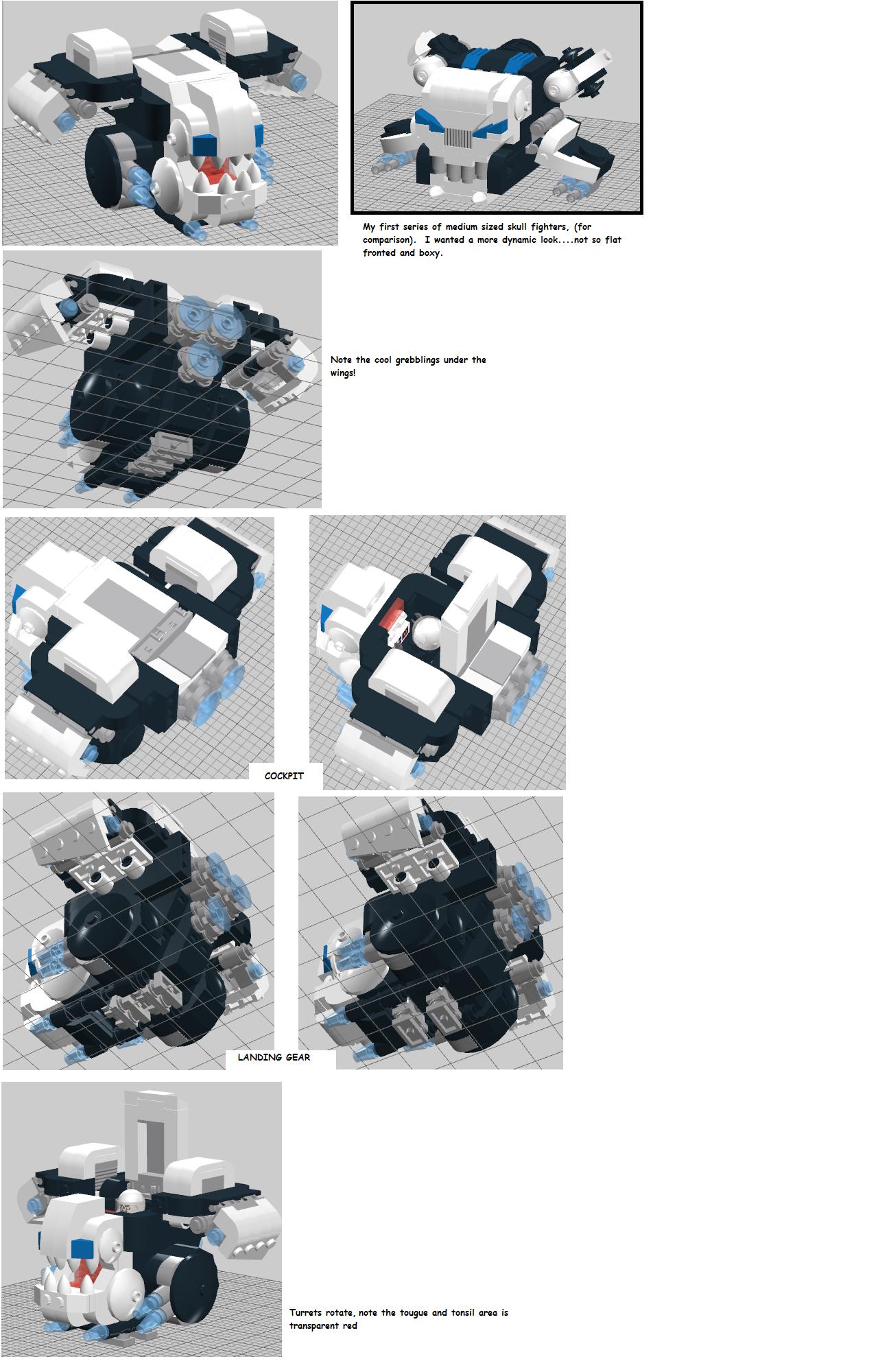 My first series of medium sized skull fighters, (for comparison). I wanted a more dynamic look....not so flat fronted and boxy.

Note the cool grebblings under the wings!

COCKPIT

LANDING GEAR

Turrets rotate, note the tougue and tonsil area is transparent red