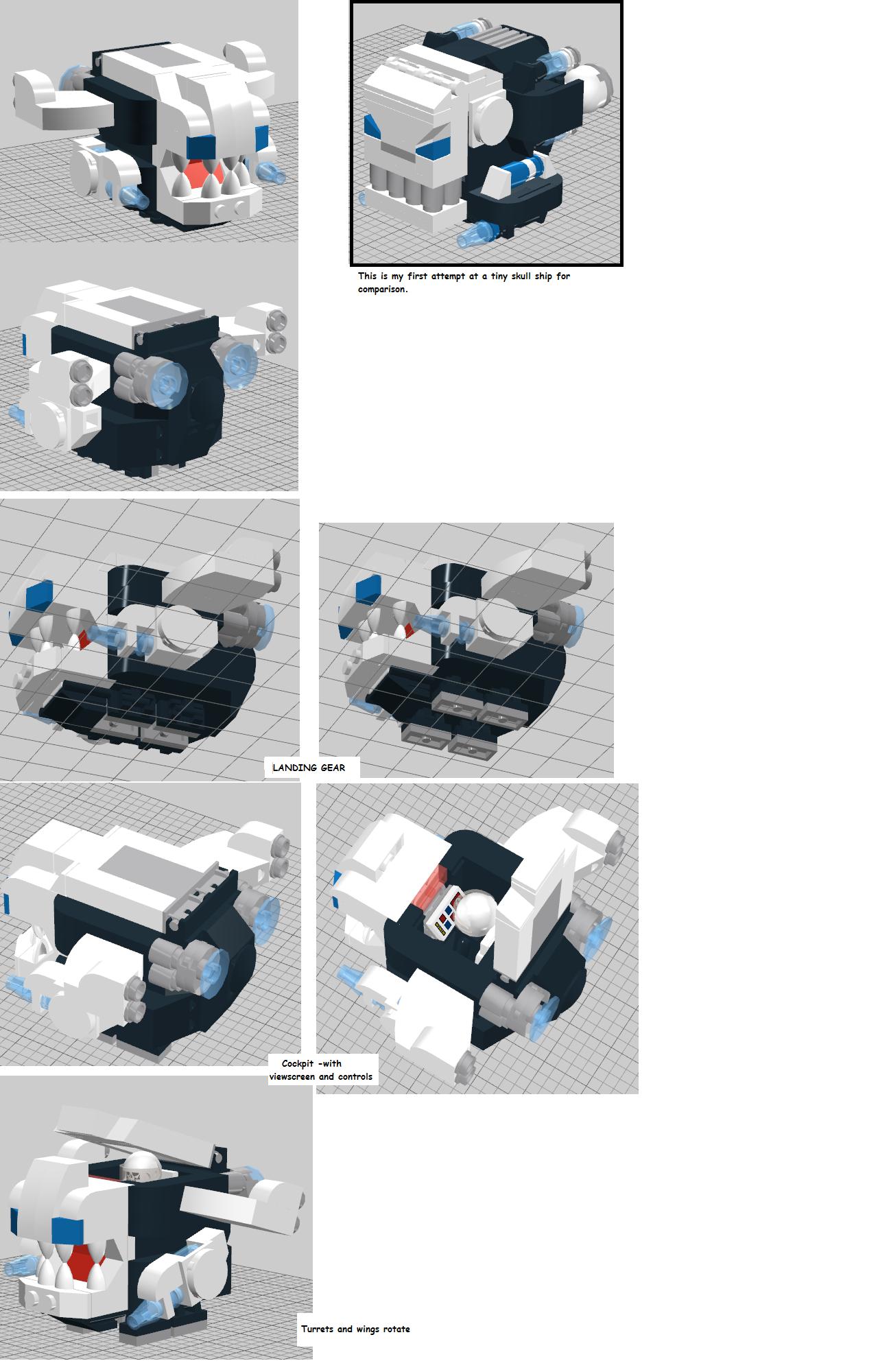 This is my first attempt at a tiny skull ship for comparison.

LANDING GEAR

Cockpit -with viewscreen and controls

Turrets and wings rotate