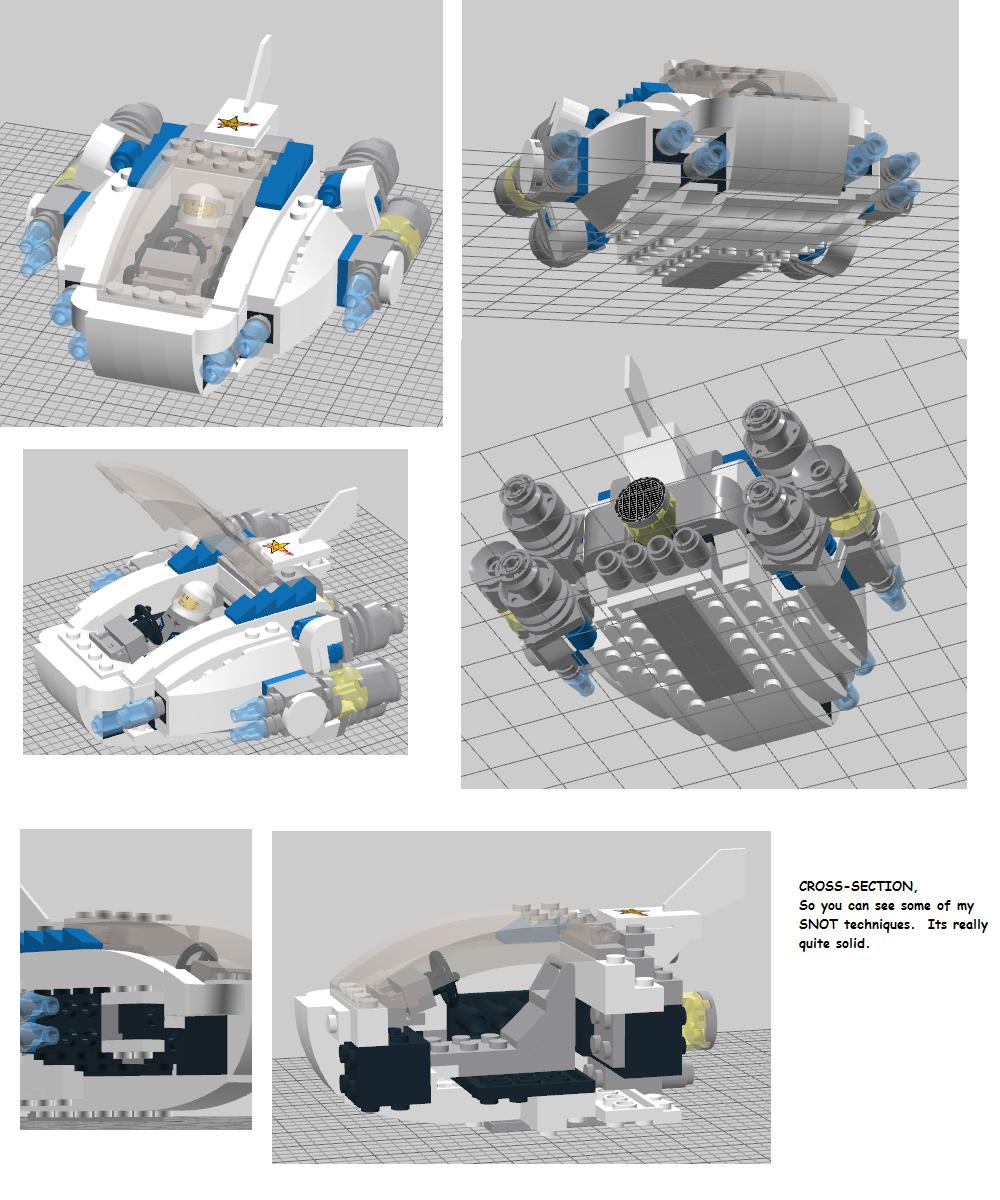 CROSS-SECTION,
So you can see some of my SNOT techniques. Its really quite solid.