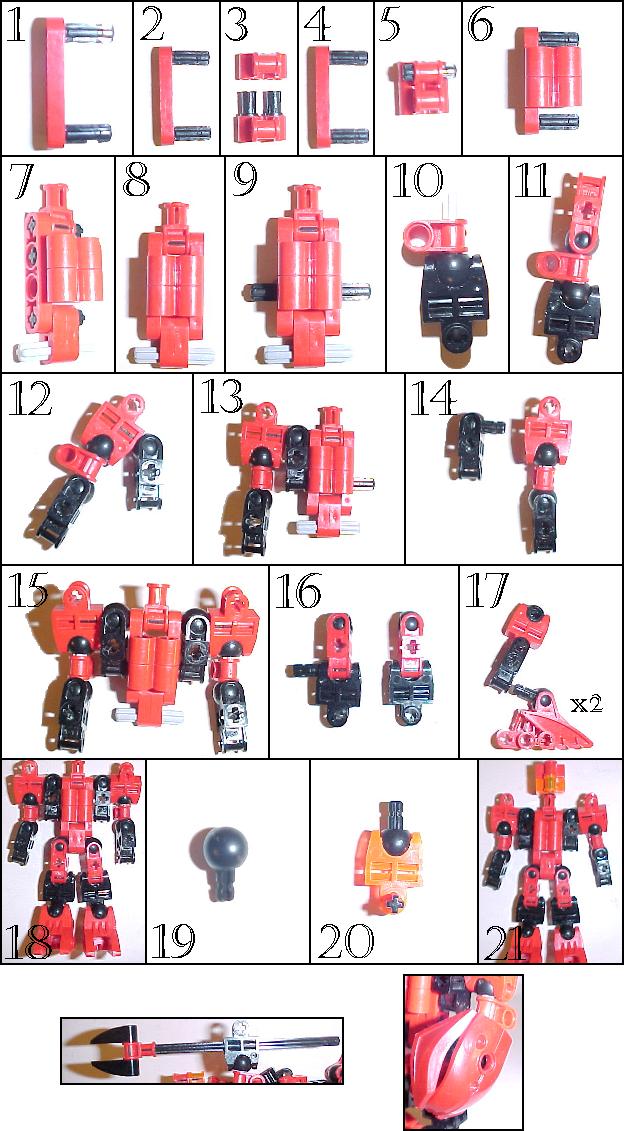 1 2 3 4 5 6

7 8 9 10 11

12 13 14

15 16 17 x2

18 19 20 21