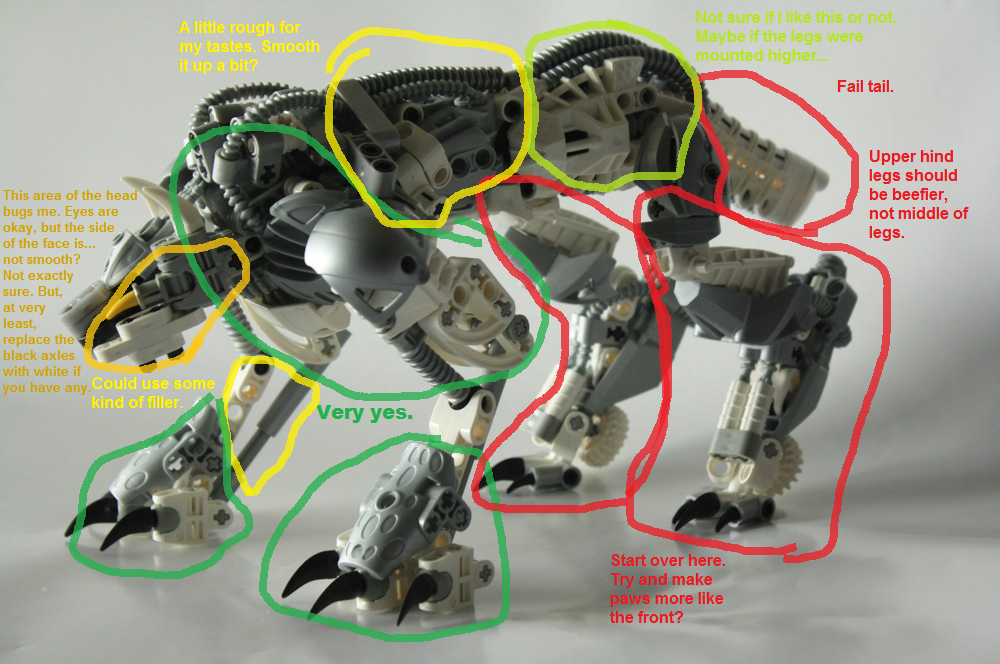 A little rough for my tastes. Smooth it up a bit?

Not sure if I like this or not. Maybe if the legs were mounted higher...

Fail tail.

Upper hind legs should be beefier, not middle of legs.

This area of the head bugs me. Eyes are okay, but the side of the face is... not smooth? Not exactly sure. But, at very least, replace the black axles with white if you have any.

Could use some kind of filler.

Very yes.

Start over here. Try and make paws more like the front?