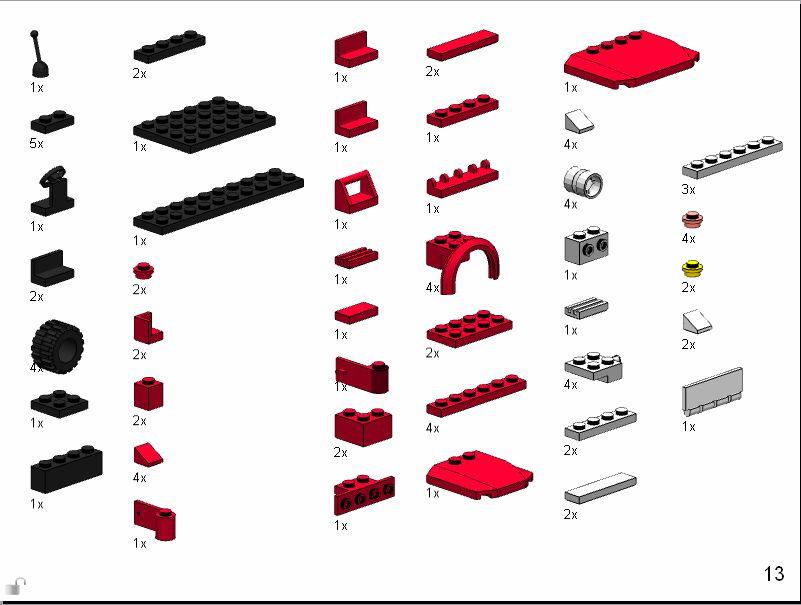 1x
5x
1x
2x
4x
1x
1x

2x
1x
1x
2x
2x
2x
4x
1x

1x
1x
1x
1x
1x
1x
2x
1x

2x
1x
1x
4x
2x
4x
1x

1x
4x
4x
1x
1x
4x
2x
2x

3x
4x
2x
2x
1x

13