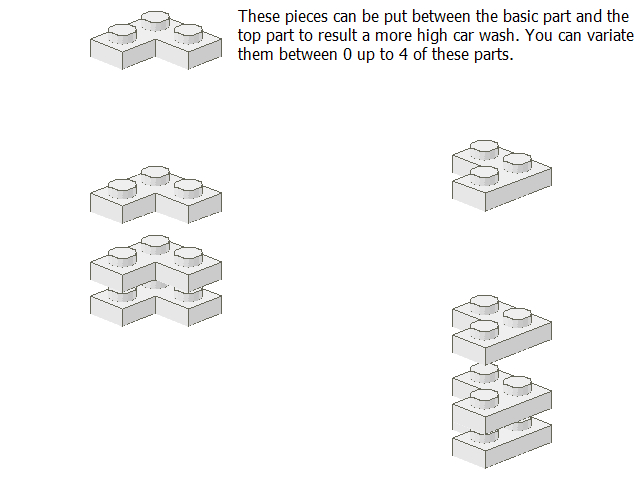 These pieces can be put between the basic part and the top part to result a more high car wash. You can variate them between 0 up to 4 of these parts.