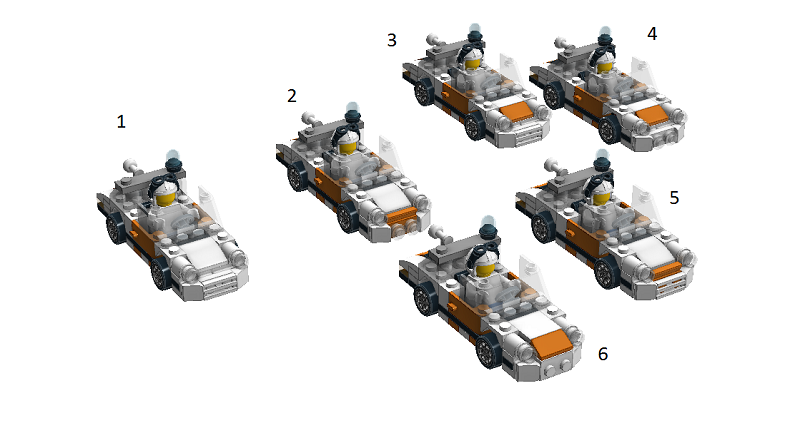 1

2

3

4

5

6