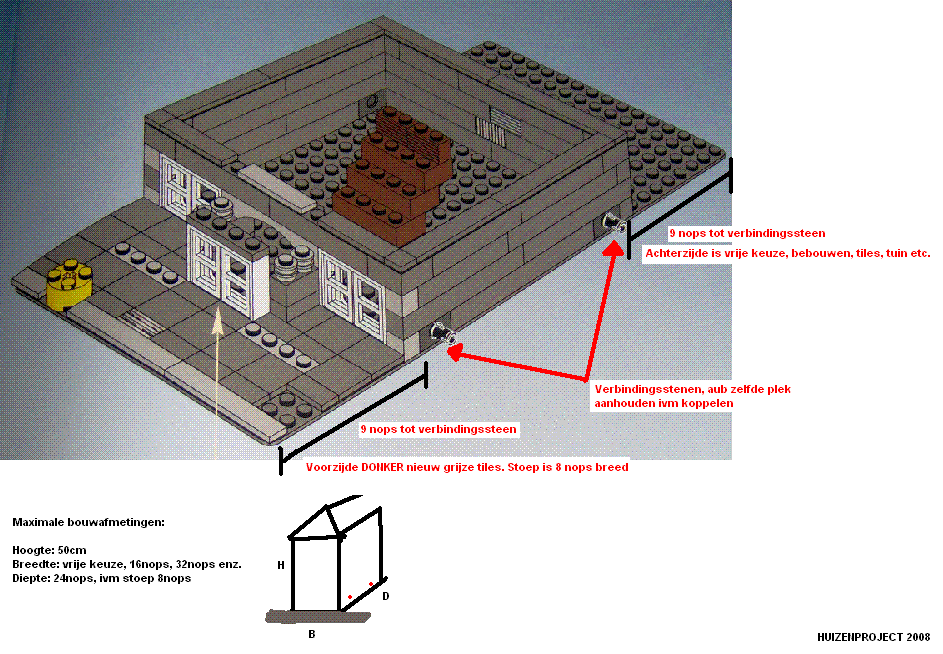 9 nops tot verbindingssteen

Achterzijde is vrije keuze, bebouwen, tiles, tuin etc.

Verbindingsstenen, aub zelfde plek aanhouden ivm koppelen

9 nops tot verbindingssteen

Voorzijde DONKER nieuw grijze tiles. Stoep is 8 nops breed

Maximale bouwafmetingen:

Hoogte: 50cm
Breedte: vrije keuze, 16nops, 32nops enz.
Diepte: 24nops, ivm stoep 8nops

H

D

B

HUIZENPROJECT 2008