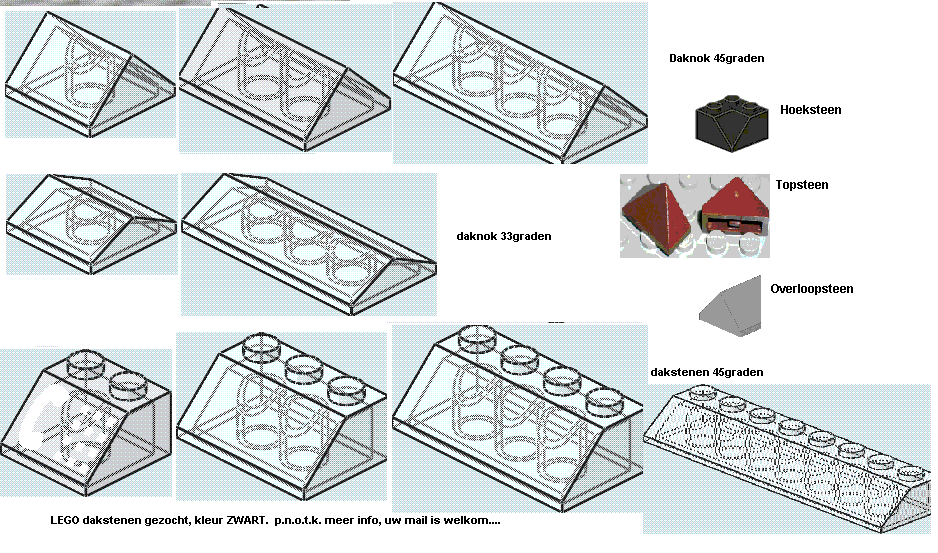 Daknok 45graden

Hoeksteen

Topsteen

daknok 33graden

Overloopsteen

dakstenen 45graden

LEGO dakstenen gezocht, kleur ZWART. p.n.o.t.k. meer info, uw mail is welkom....