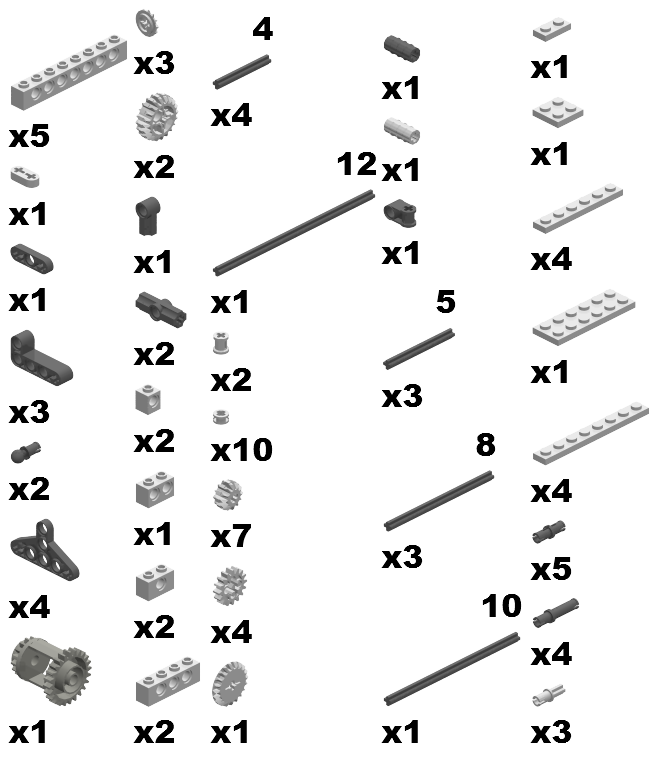 x5
x1
x1
x3
x2
x4
x1

x3
x2
x1
x2
x2
x1
x2
x2

4
x4
12
x1
x2
x10
x7
x4
x1

x1
x1
x1
5
x3
8
x3
10
x1

x1
x1
x4
x1
x4
x5
x4
x3