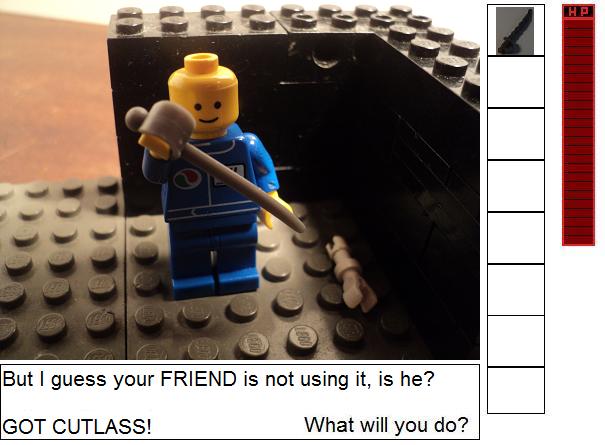 HP

But I guess your FRIEND is not using it, is he?

GOT CUTLASS!

What will you do?