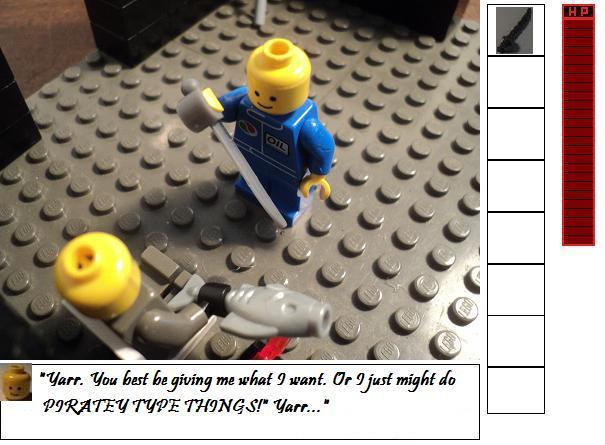 HP

OIL

"Yarr. You best be giving me what I want. Or I just might do PIRATEY TYPE THINGS!" Yarr..."