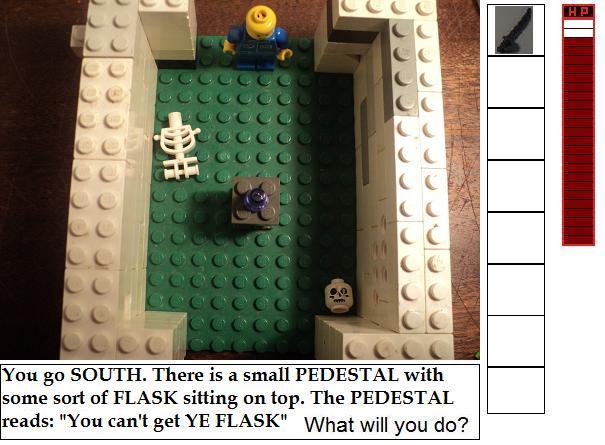 HP

You go SOUTH. There is a small PEDESTAL with some sort of FLASK sitting on top. The PEDESTAL reads: "You can't get YE FLASK" What will you do?