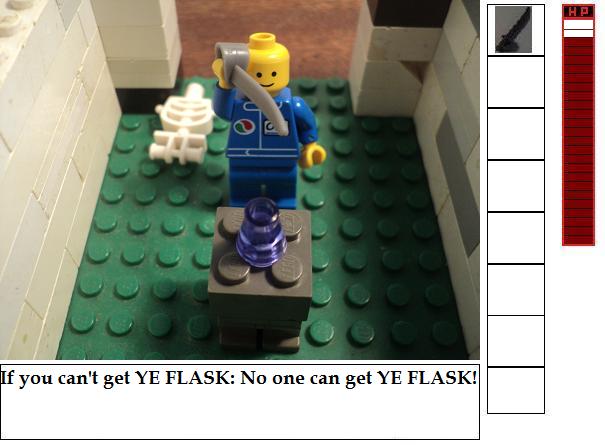 HP

If you can't get YE FLASK: No one can get YE FLASK!