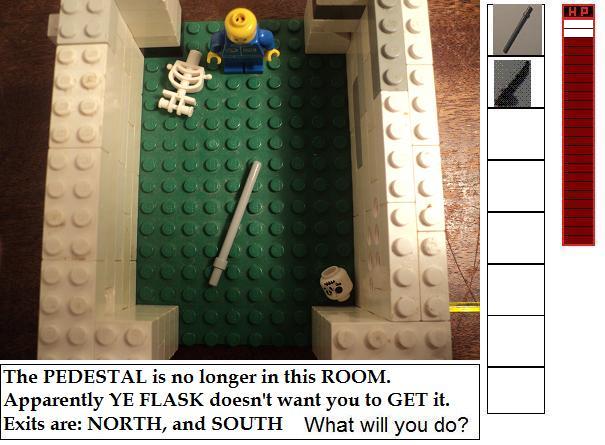 HP

The PEDESTAL is no longer in this ROOM. Apparently YE FLASK doesn't want you to GET it. Exits are: NORTH, and SOUTH What will you do?