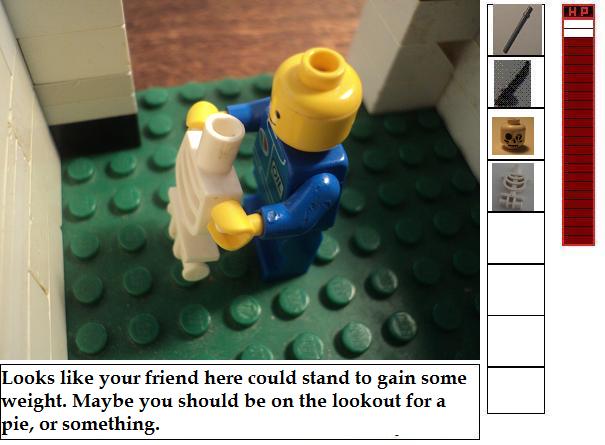 HP

Looks like your friend here could stand to gain some weight. Maybe you should be on the lookout for a pie, or something.