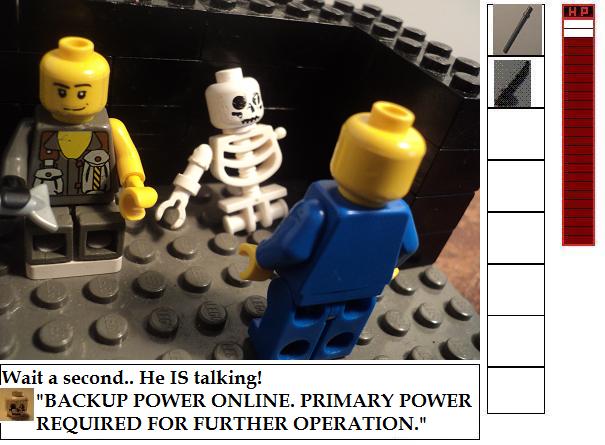 HP

Wait a second.. He IS talking!
"BACKUP POWER ONLINE. PRIMARY POWER REQUIRED FOR FURTHER OPERATION."