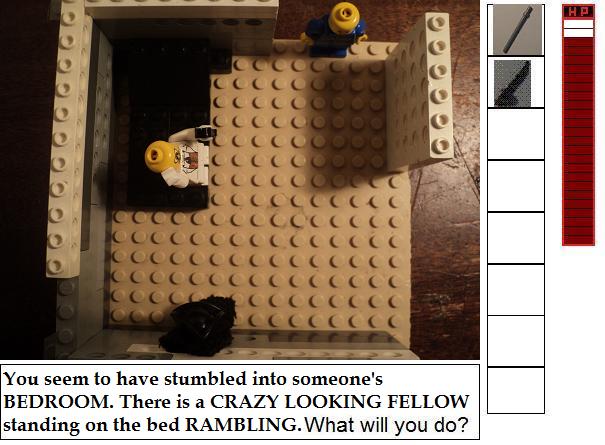 HP

You seem to have stumbled into someone's BEDROOM. There is a CRAZY LOOKING FELLOW standing on the bed RAMBLING. What will you do?